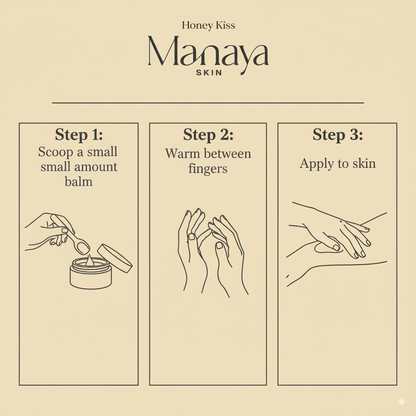 Honey Kiss
Manaya
SKIN

Step 1:
Scoop a small small amount balm

Step 2:
Warm between fingers

Step 3:
Apply to skin